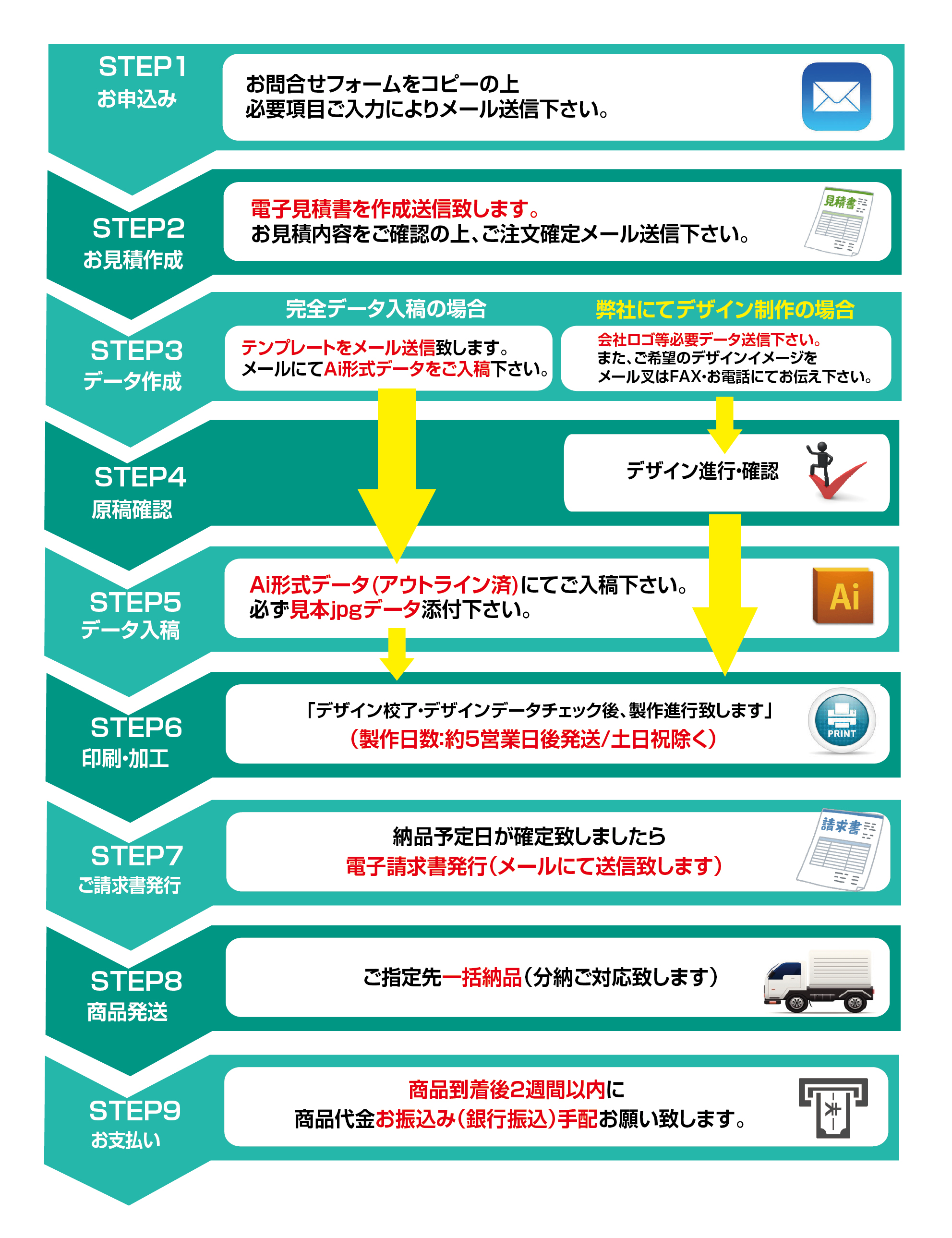 STEP1
お申込み

お問合せフォームをコピーの上
必要項目ご入力によりメール送信下さい。

STEP2
お見積作成

電子見積書を作成送信致します。
お見積内容をご確認の上、ご注文確定メール送信下さい。

見積書

STEP3
データ作成

完全データ入稿の場合

テンプレートをメール送信致します。
メールにてAi形式データをご入稿下さい。

弊社にてデザイン制作の場合

会社ロゴ等必要データ送信下さい。
また、ご希望のデザインイメージを
メール又はFAX･お電話にてお伝え下さい。

STEP4
原稿確認

デザイン進行･確認

STEP5
データ入稿

Ai形式データ(アウトライン済)にてご入稿下さい。
必ず見本jpgデータ添付下さい。

Ai

STEP6
印刷･加工

「デザイン校了･デザインデータチェック後、製作進行致します」
(製作日数:約5営業日後発送/土日祝除く)

PRINT

STEP7
ご請求書発行

納品予定日が確定致しましたら
電子請求書発行(メールにて送信致します)

請求書

STEP8
商品発送

ご指定先一括納品(分納ご対応致します)

STEP9
お支払い

商品到着後2週間以内に
商品代金お振込み(銀行振込)手配お願い致します。

¥